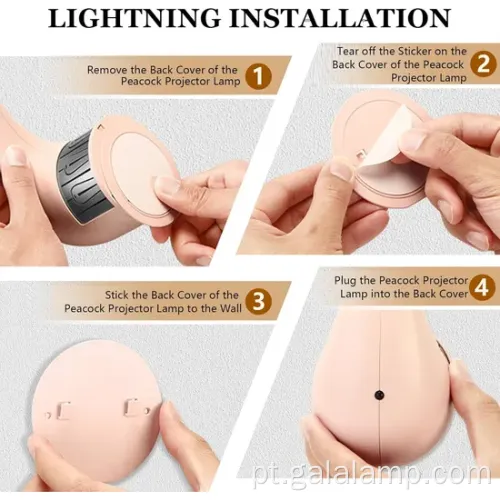 LIGHTNING INSTALLATION

Remove the Back Cover of the Peacock Projector Lamp 1

Tear off the Sticker on the Back Cover of the Peacock Projector Lamp 2

Stick the Back Cover of the Peacock Projector Lamp to the Wall 3

Plug the Peacock Projector Lamp into the Back Cover 4

pt.galalamp.com